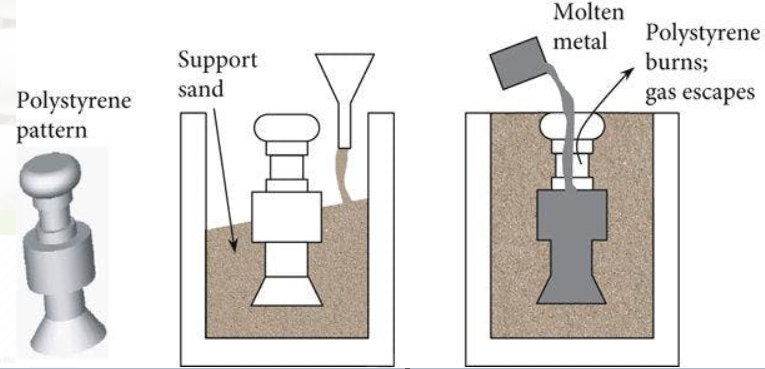 Polystyrene pattern

Support sand

Molten metal

Polystyrene burns; gas escapes